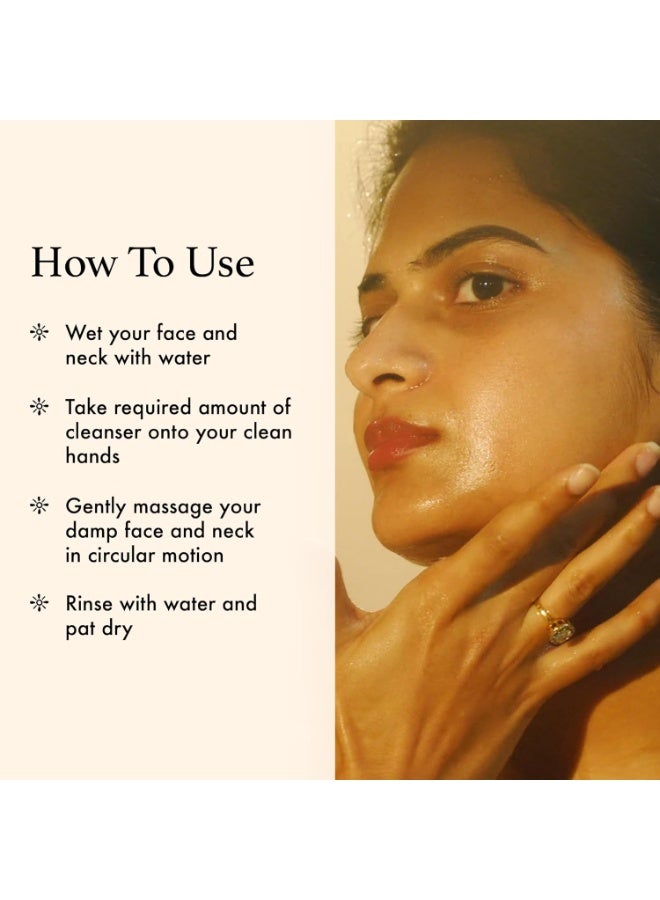 How To Use

Wet your face and neck with water

Take required amount of cleanser onto your clean hands

Gently massage your damp face and neck in circular motion

Rinse with water and pat dry